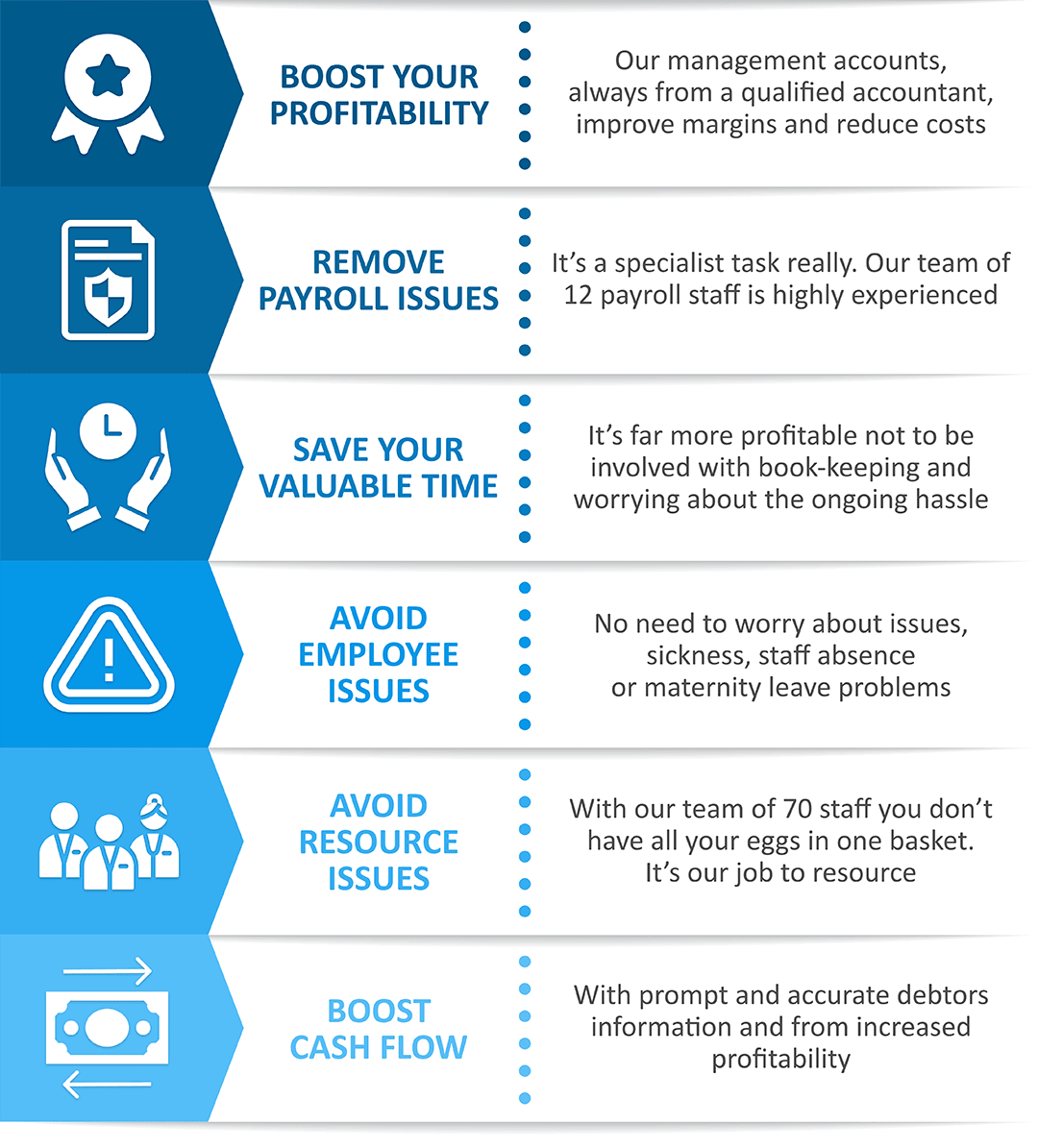 BOOST YOUR PROFITABILITY

Our management accounts, always from a qualified accountant, improve margins and reduce costs

REMOVE PAYROLL ISSUES

It's a specialist task really. Our team of 12 payroll staff is highly experienced

SAVE YOUR VALUABLE TIME

It's far more profitable not to be involved with book-keeping and worrying about the ongoing hassle

AVOID EMPLOYEE ISSUES

No need to worry about issues, sickness, staff absence or maternity leave problems

AVOID RESOURCE ISSUES

With our team of 70 staff you don't have all your eggs in one basket. It's our job to resource

BOOST CASH FLOW

With prompt and accurate debtors information and from increased profitability